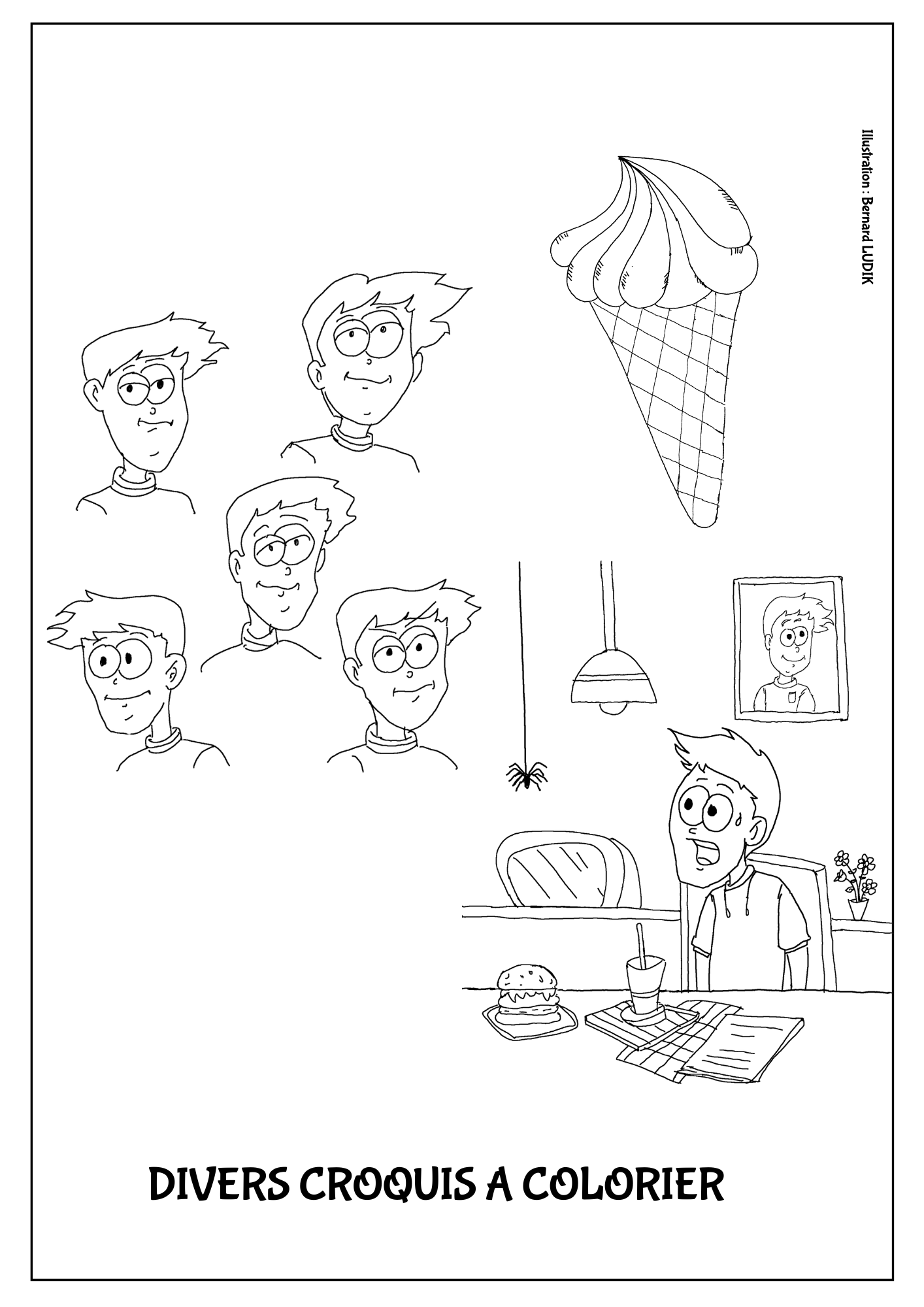 Illustration : Bernard LUDIK

DIVERS CROQUIS A COLORIER